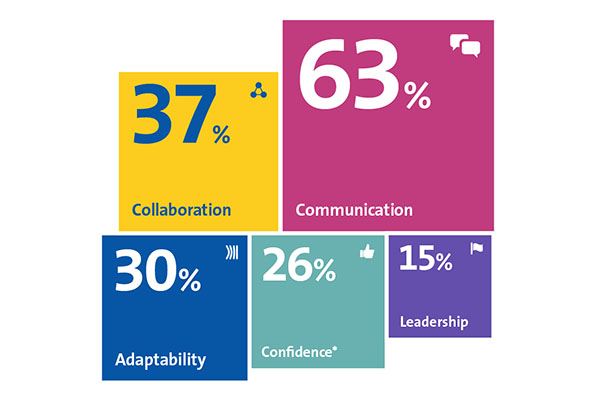 37%

Collaboration

63%

Communication

30%

Adaptability

26%

Confidence*

15%

Leadership