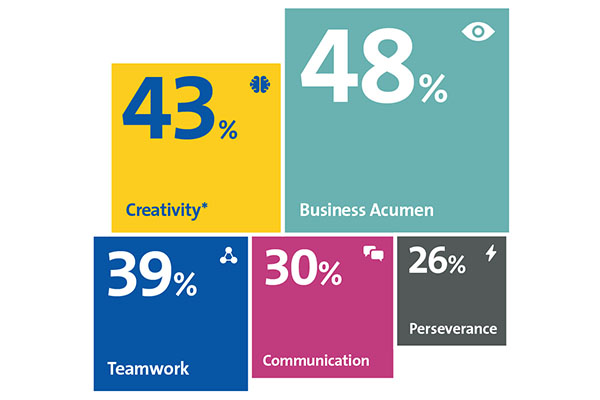 43%

Creativity*

48%

Business Acumen

39%

Teamwork

30%

Communication

26%

Perseverance