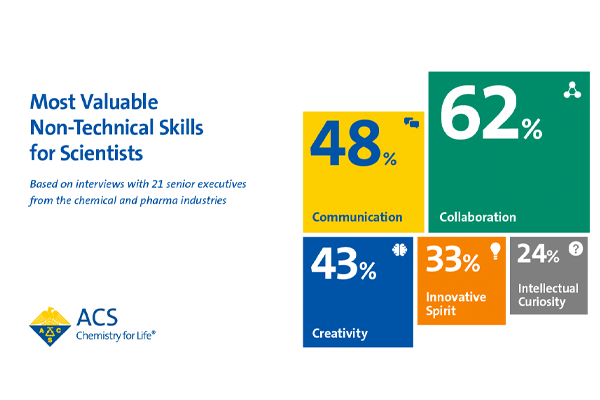 Most Valuable Non-Technical Skills for Scientists

Based on interviews with 21 senior executives from the chemical and pharma industries

ACS
Chemistry for Life®

48%
Communication

62%
Collaboration

43%
Creativity

33%
Innovative Spirit

24%
Intellectual Curiosity